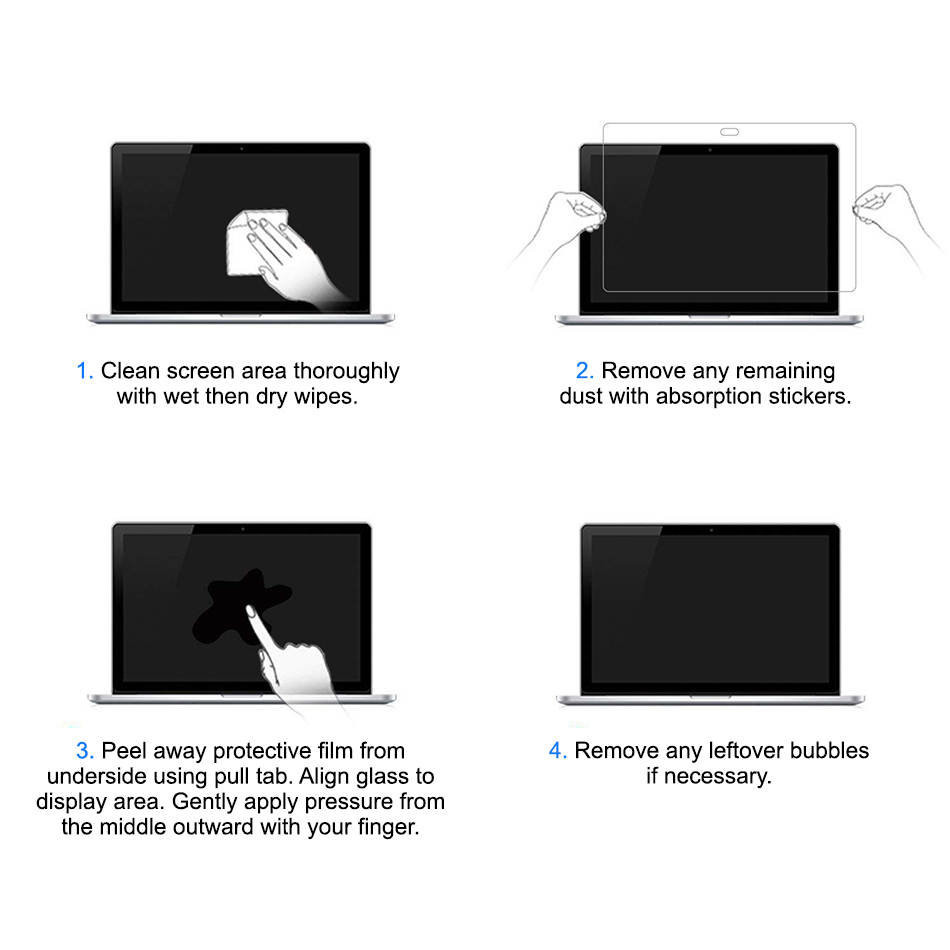 1. Clean screen area thoroughly with wet then dry wipes.

2. Remove any remaining dust with absorption stickers.

3. Peel away protective film from underside using pull tab. Align glass to display area. Gently apply pressure from the middle outward with your finger.

4. Remove any leftover bubbles if necessary.